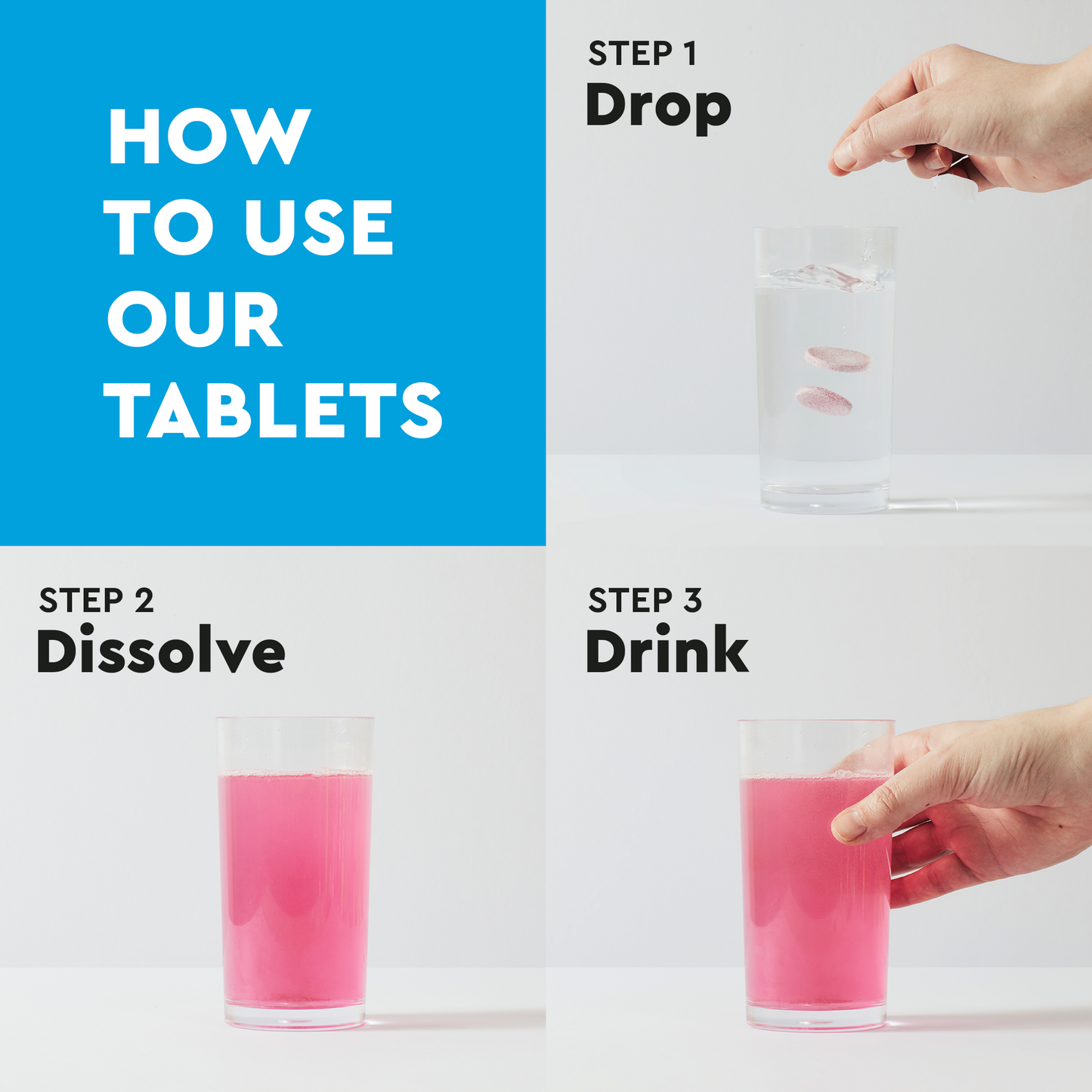 HOW TO USE OUR TABLETS

STEP 1
Drop

STEP 2
Dissolve

STEP 3
Drink